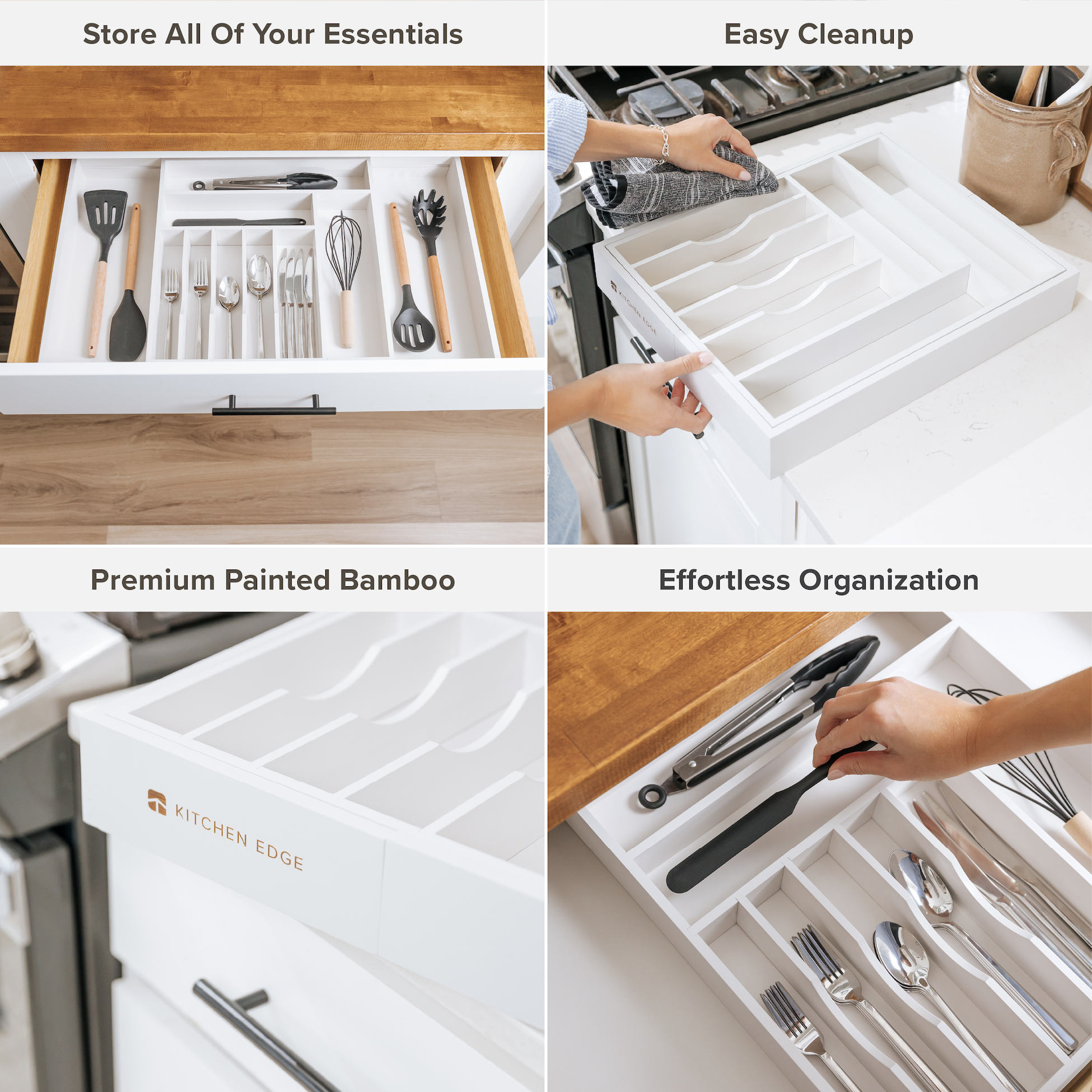 Store All Of Your Essentials

Easy Cleanup

KITCHEN EDGE

Premium Painted Bamboo

KITCHEN EDGE

Effortless Organization