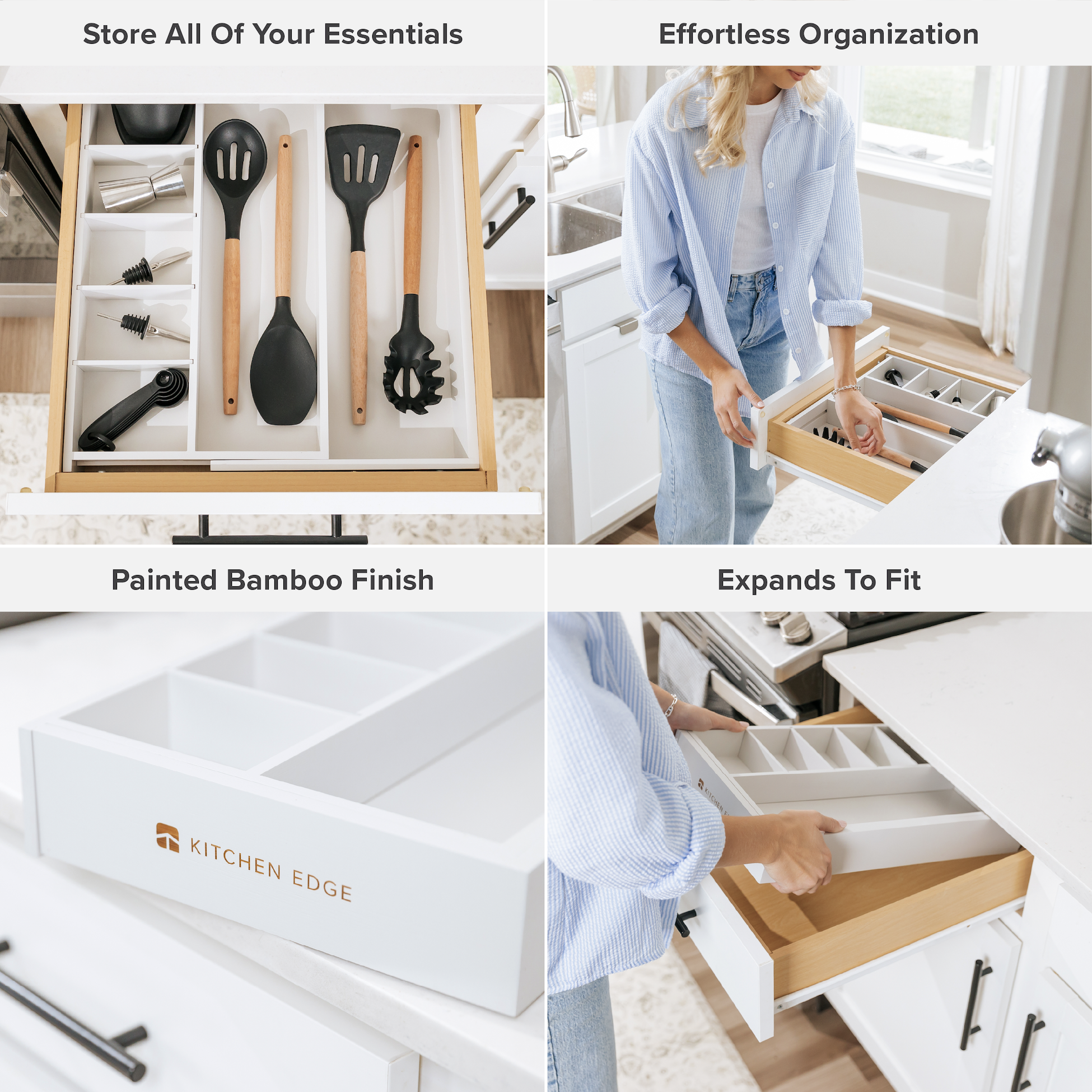 Store All Of Your Essentials

Effortless Organization

Painted Bamboo Finish

KITCHEN EDGE

Expands To Fit