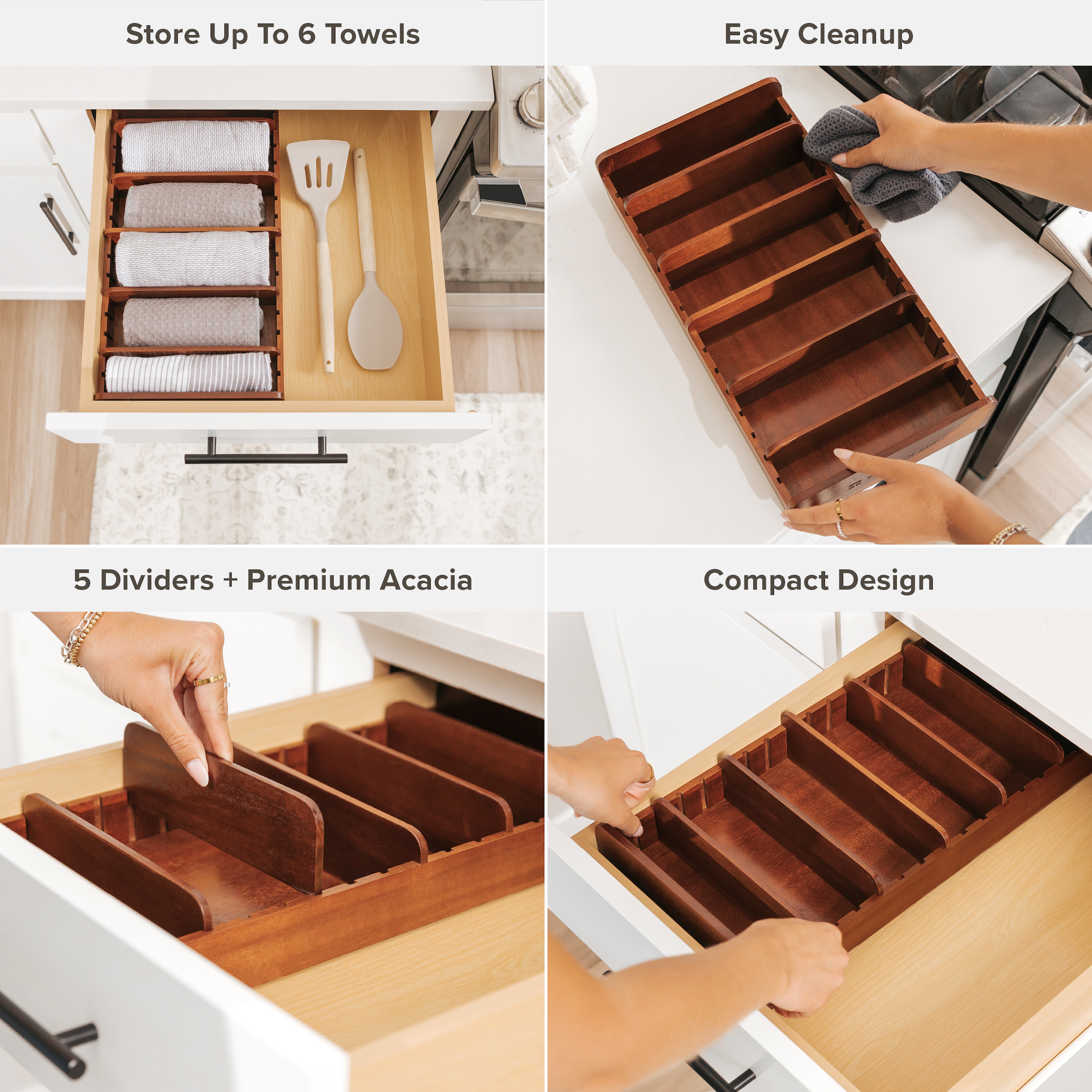 Store Up To 6 Towels

Easy Cleanup

5 Dividers + Premium Acacia

Compact Design